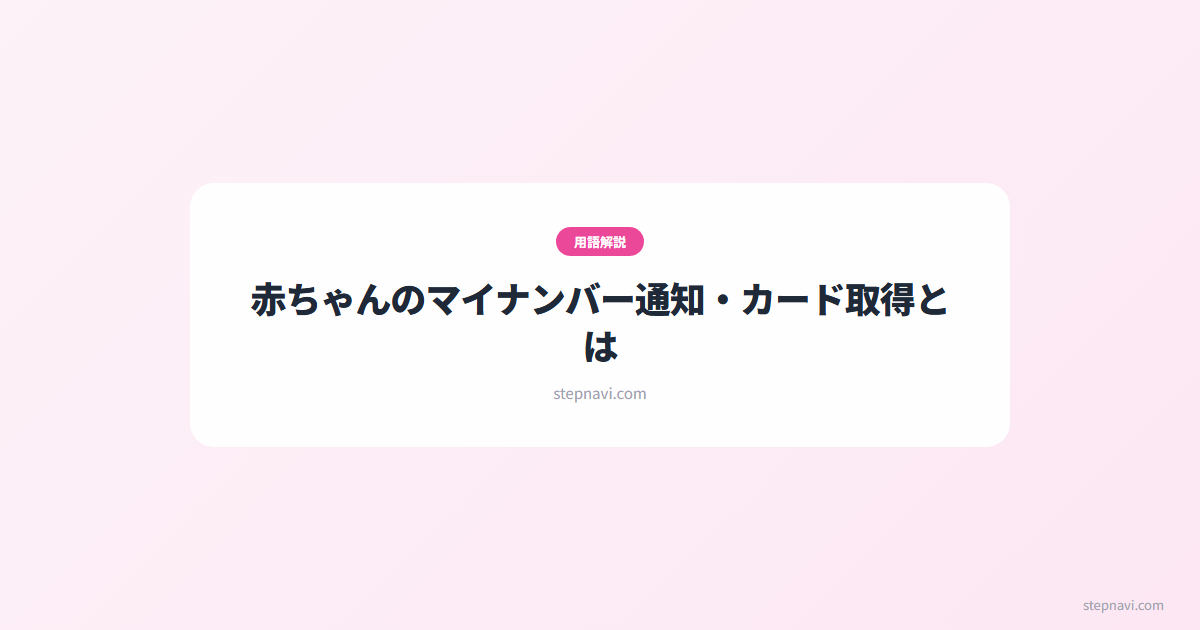 用語解説

赤ちゃんのマイナンバー通知・カード取得とは

stepnavi.com

stepnavi.com