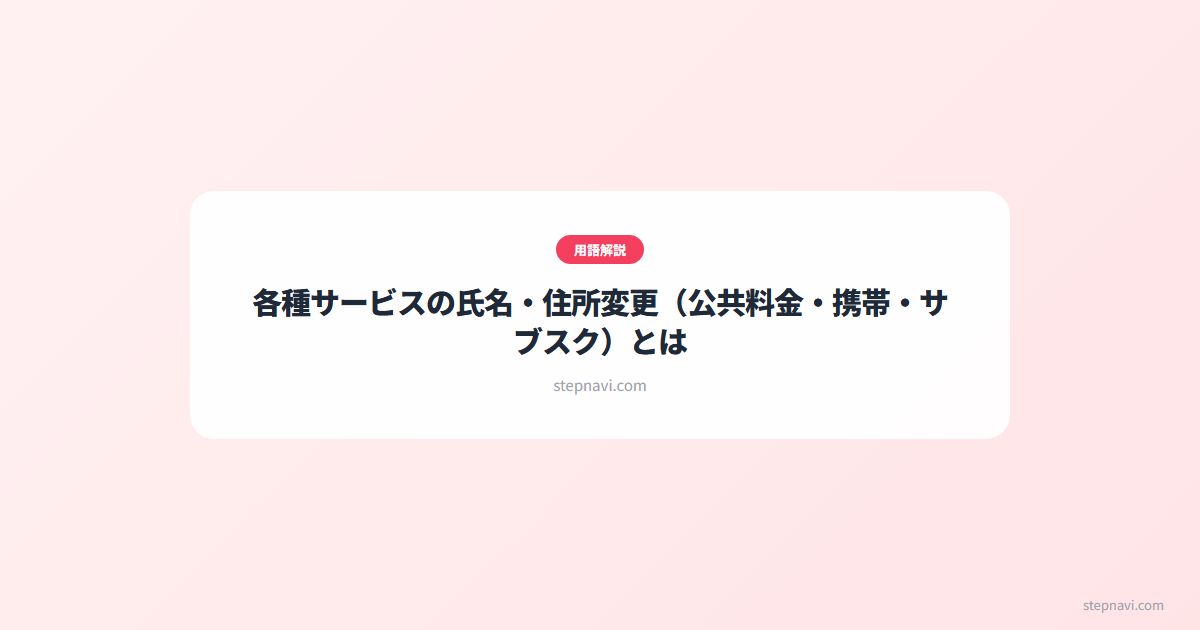 用語解説

各種サービスの氏名・住所変更（公共料金・携帯・サブスク）とは

stepnavi.com

stepnavi.com