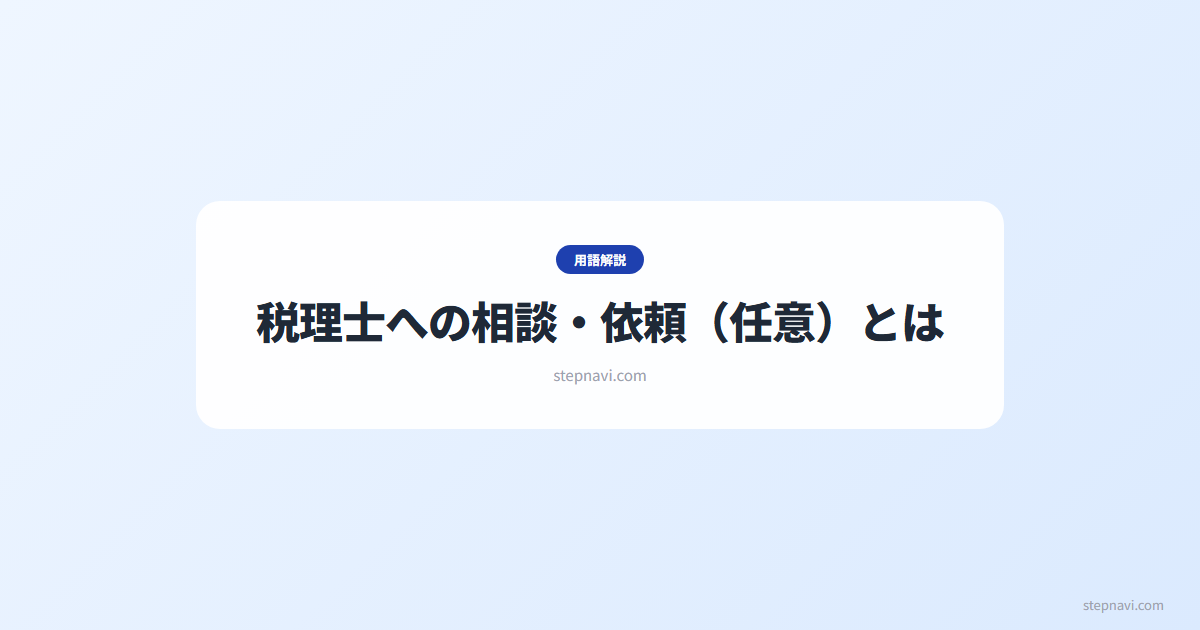 用語解説

税理士への相談・依頼（任意）とは

stepnavi.com

stepnavi.com