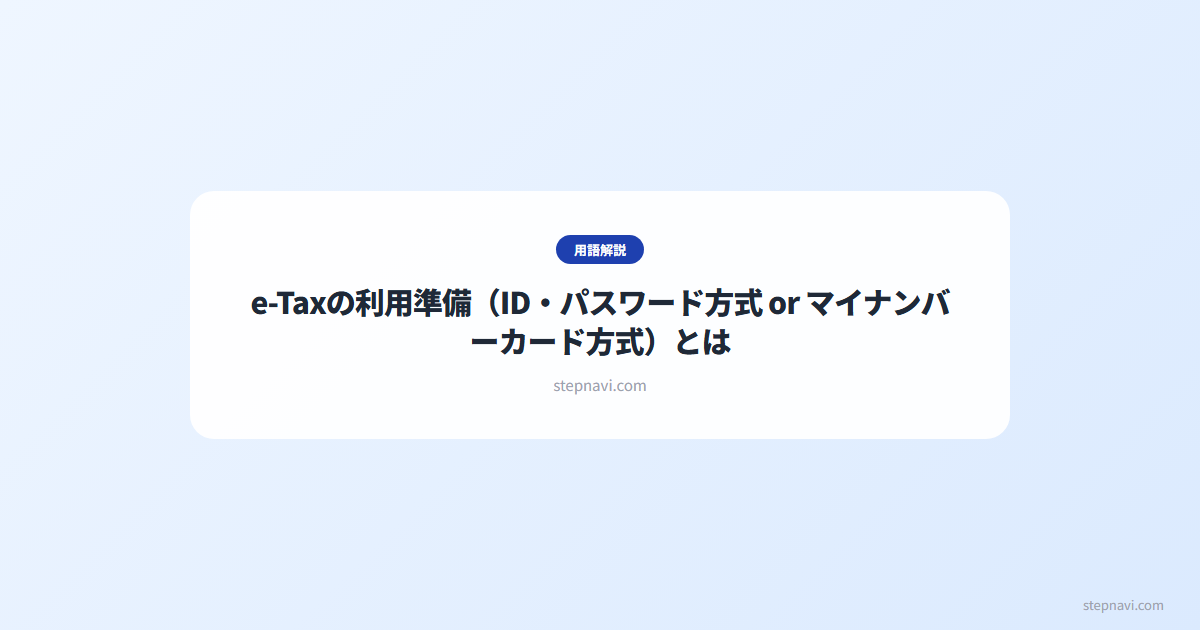 用語解説

e-Taxの利用準備（ID・パスワード方式 or マイナンバーカード方式）とは

stepnavi.com

stepnavi.com